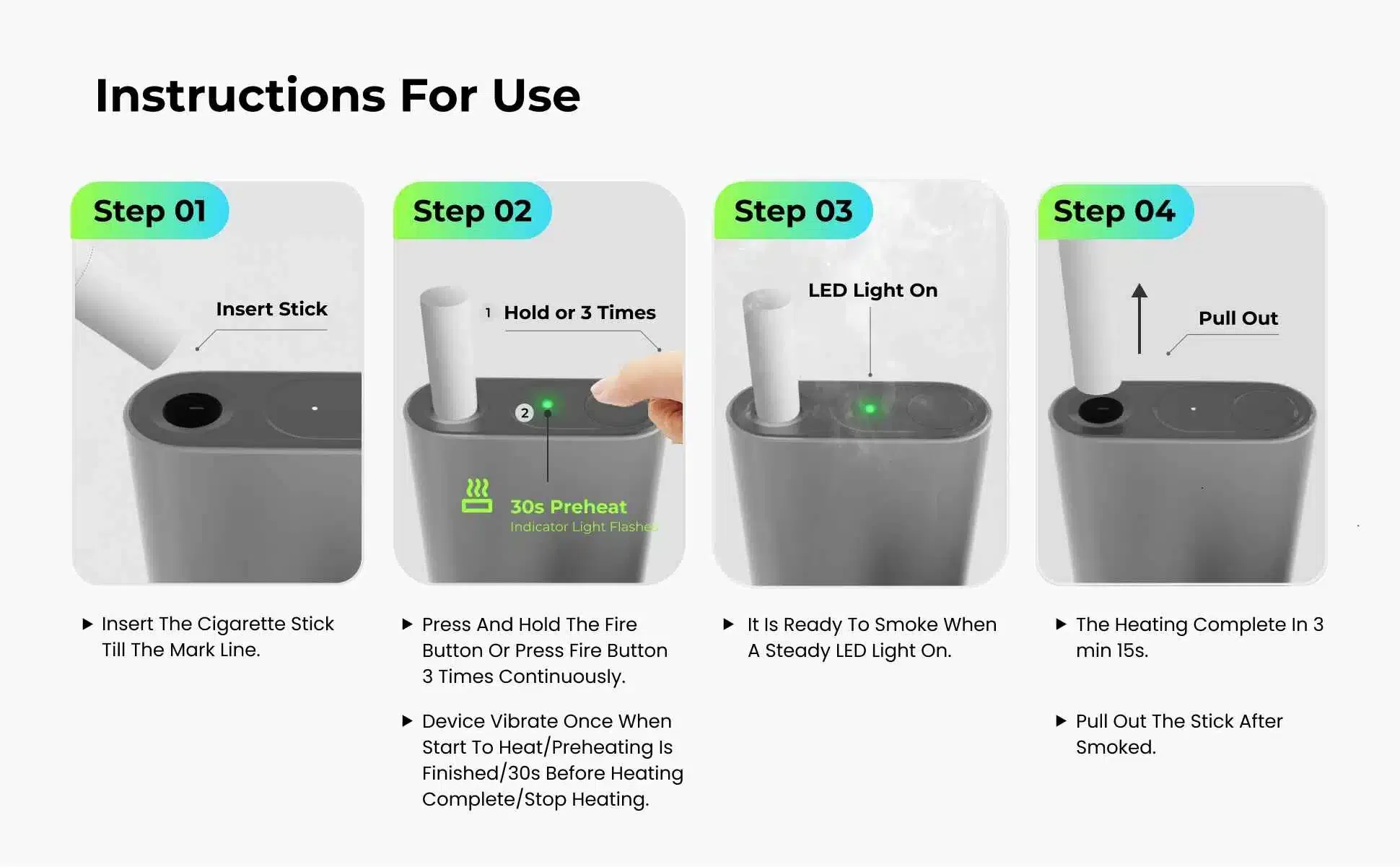 Instructions For Use

Step 01

Insert Stick

▶ Insert The Cigarette Stick Till The Mark Line.

Step 02

1 Hold or 3 Times

2

30s Preheat

Indicator Light Flashes

▶ Press And Hold The Fire Button Or Press Fire Button 3 Times Continuously.

▶ Device Vibrate Once When Start To Heat/Preheating Is Finished/30s Before Heating Complete/Stop Heating.

Step 03

LED Light On

▶ It Is Ready To Smoke When A Steady LED Light On.

Step 04

Pull Out

▶ The Heating Complete In 3 min 15s.

▶ Pull Out The Stick After Smoked.